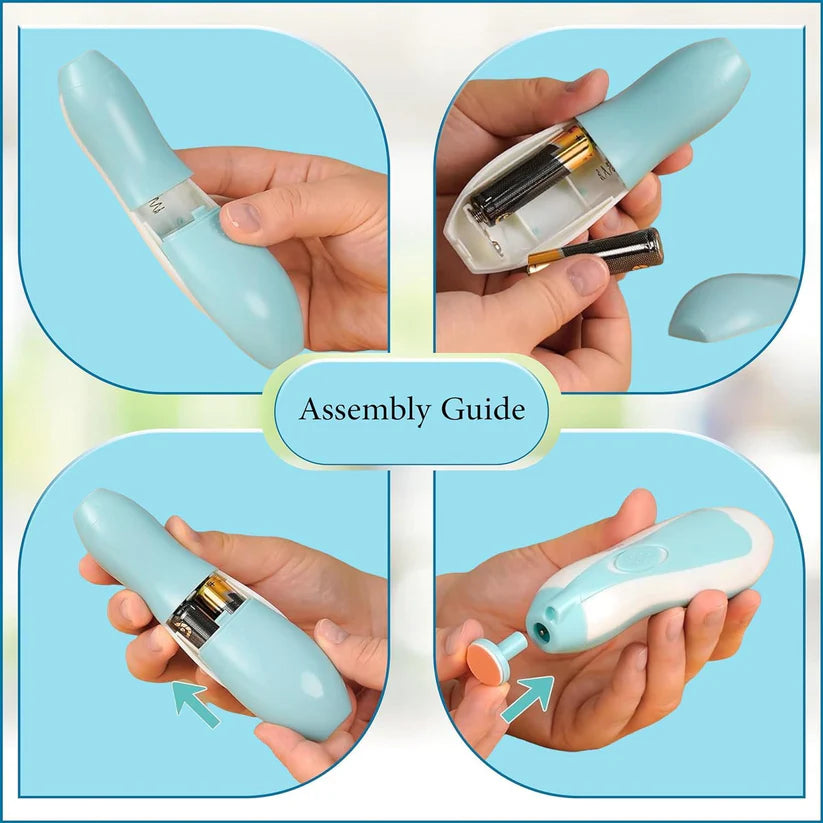 Assembly Guide