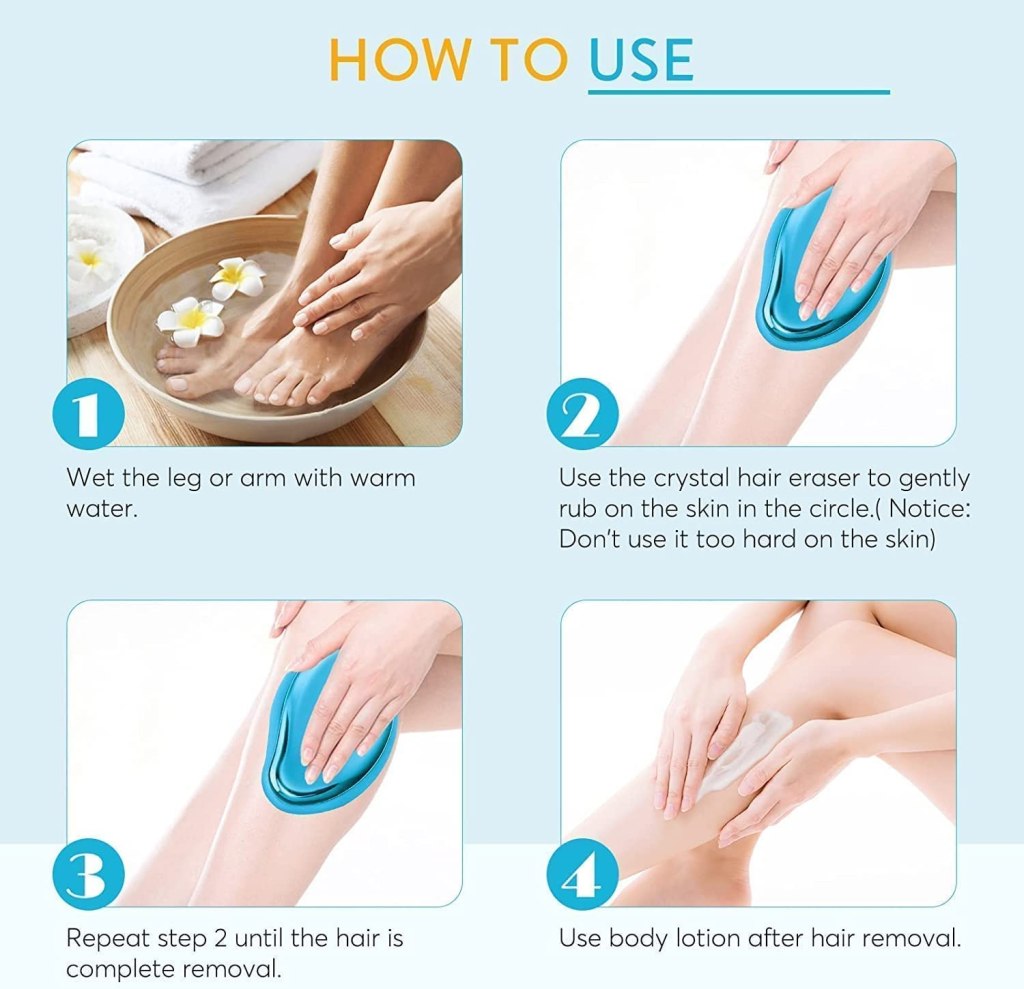 HOW TO USE

1

Wet the leg or arm with warm water.

2

Use the crystal hair eraser to gently rub on the skin in the circle.( Notice: Don't use it too hard on the skin)

3

Repeat step 2 until the hair is complete removal.

4

Use body lotion after hair removal.